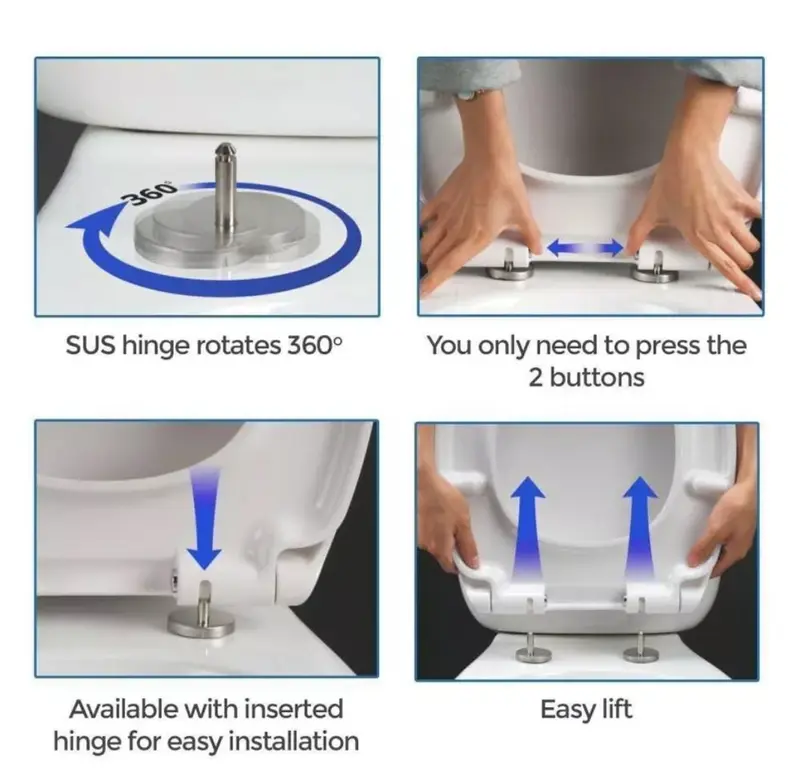 360°

SUS hinge rotates 360°

You only need to press the 2 buttons

Available with inserted hinge for easy installation

Easy lift