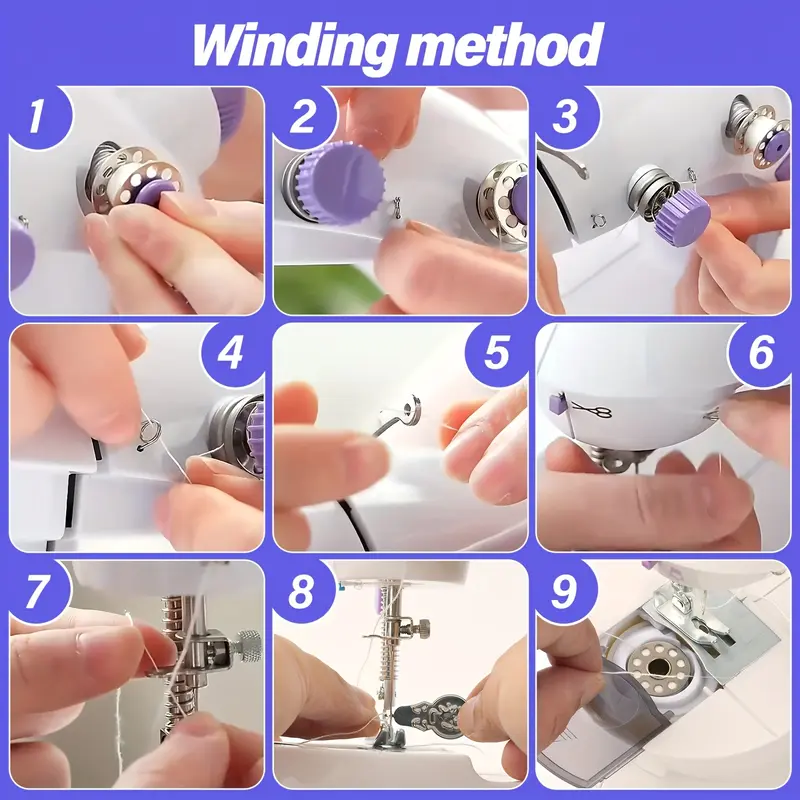 Winding method

1

2

3

4

5

6

7

8

9