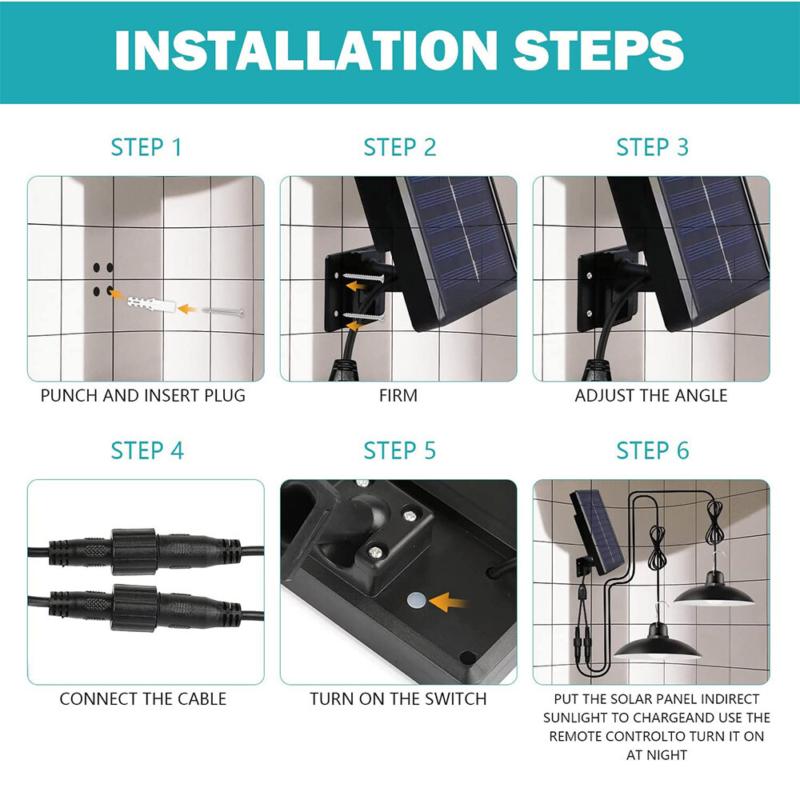 INSTALLATION STEPS

STEP 1

PUNCH AND INSERT PLUG

STEP 2

FIRM

STEP 3

ADJUST THE ANGLE

STEP 4

CONNECT THE CABLE

STEP 5

TURN ON THE SWITCH

STEP 6

PUT THE SOLAR PANEL INDIRECT SUNLIGHT TO CHARGEAND USE THE REMOTE CONTROLTO TURN IT ON AT NIGHT