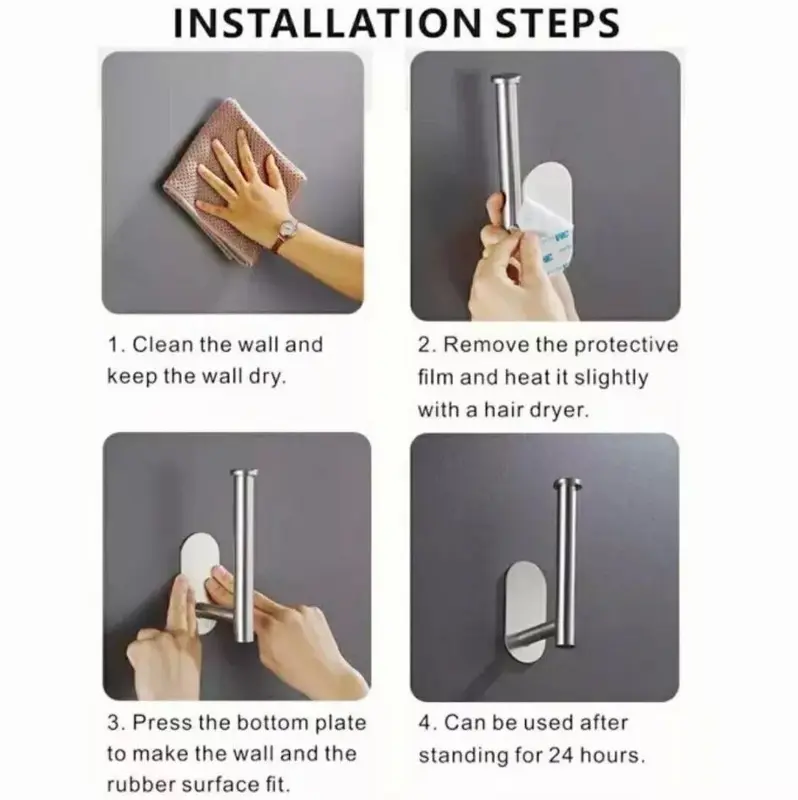 INSTALLATION STEPS

1. Clean the wall and keep the wall dry.

2. Remove the protective film and heat it slightly with a hair dryer.

3. Press the bottom plate to make the wall and the rubber surface fit.

4. Can be used after standing for 24 hours.