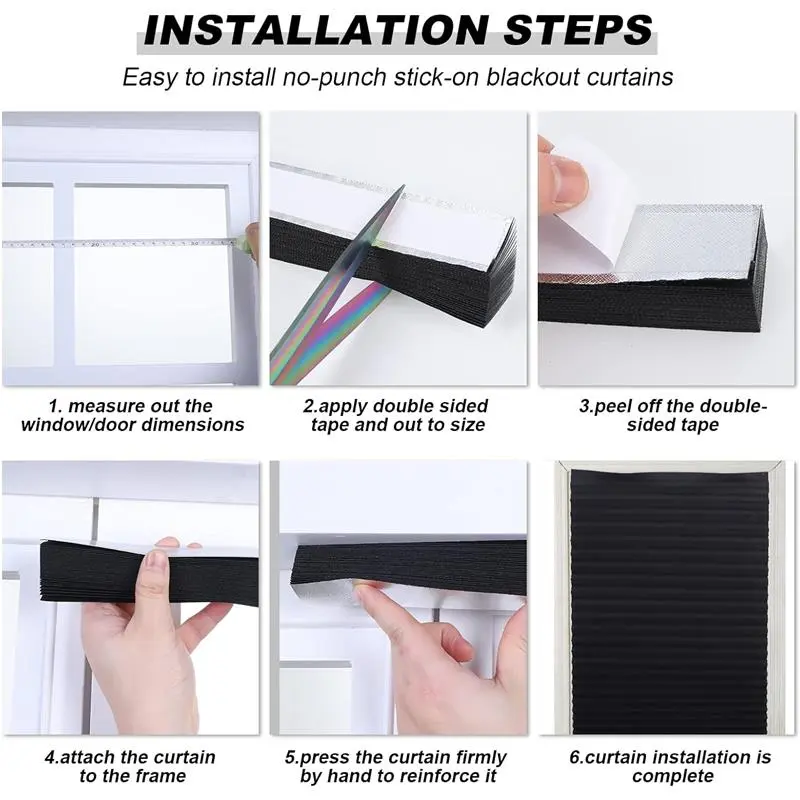 INSTALLATION STEPS

Easy to install no-punch stick-on blackout curtains

1. measure out the window/door dimensions

2.apply double sided tape and out to size

3.peel off the double-sided tape

4.attach the curtain to the frame

5.press the curtain firmly by hand to reinforce it

6.curtain installation is complete