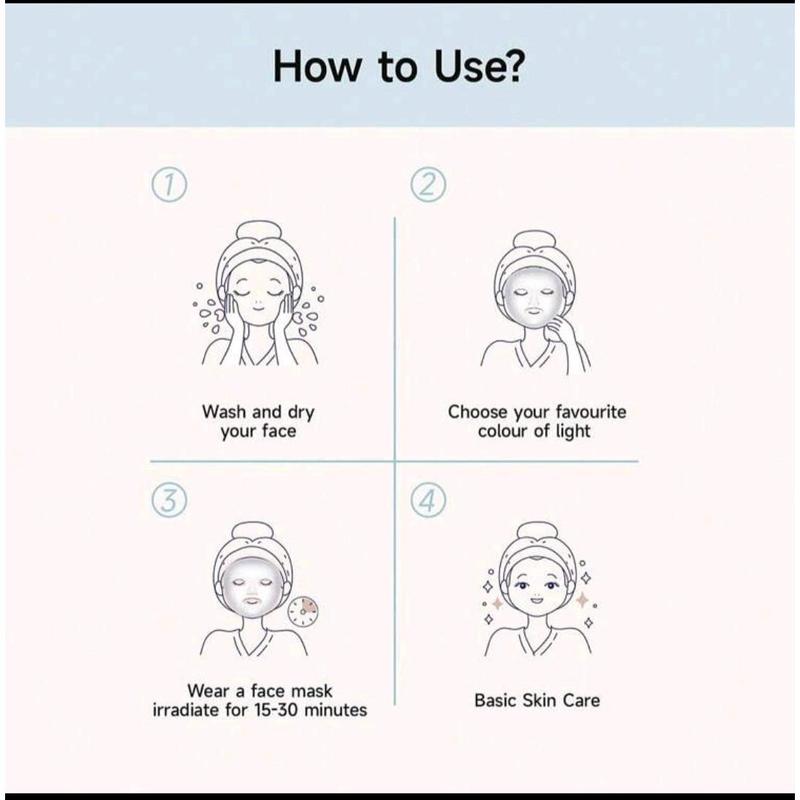 How to Use?

①

Wash and dry your face

②

Choose your favourite colour of light

③

Wear a face mask irradiate for 15-30 minutes

④

Basic Skin Care