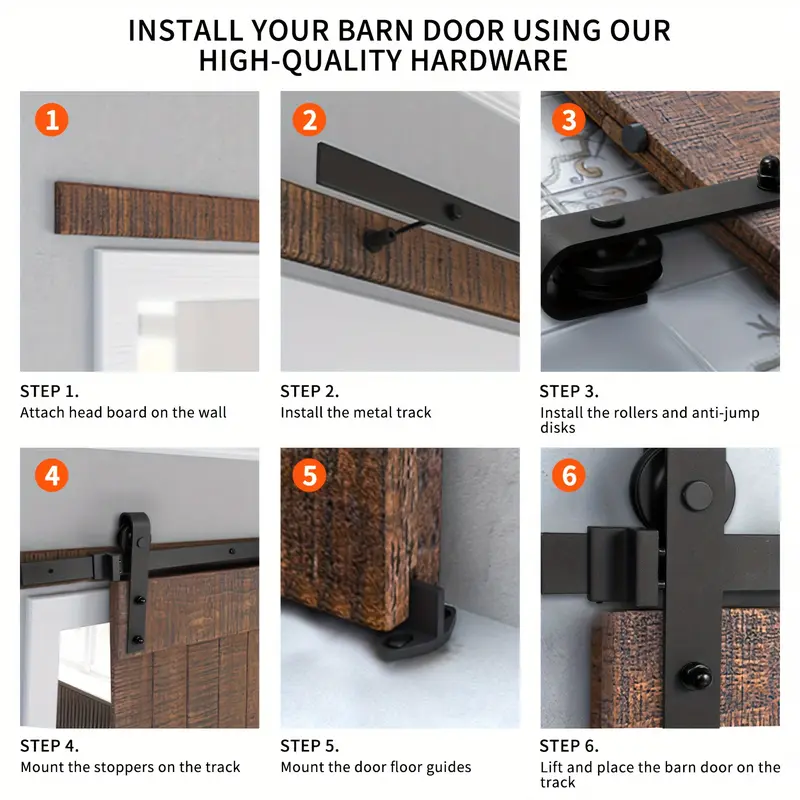 INSTALL YOUR BARN DOOR USING OUR HIGH-QUALITY HARDWARE

1

STEP 1.
Attach head board on the wall

2

STEP 2.
Install the metal track

3

STEP 3.
Install the rollers and anti-jump disks

4

STEP 4.
Mount the stoppers on the track

5

STEP 5.
Mount the door floor guides

6

STEP 6.
Lift and place the barn door on the track