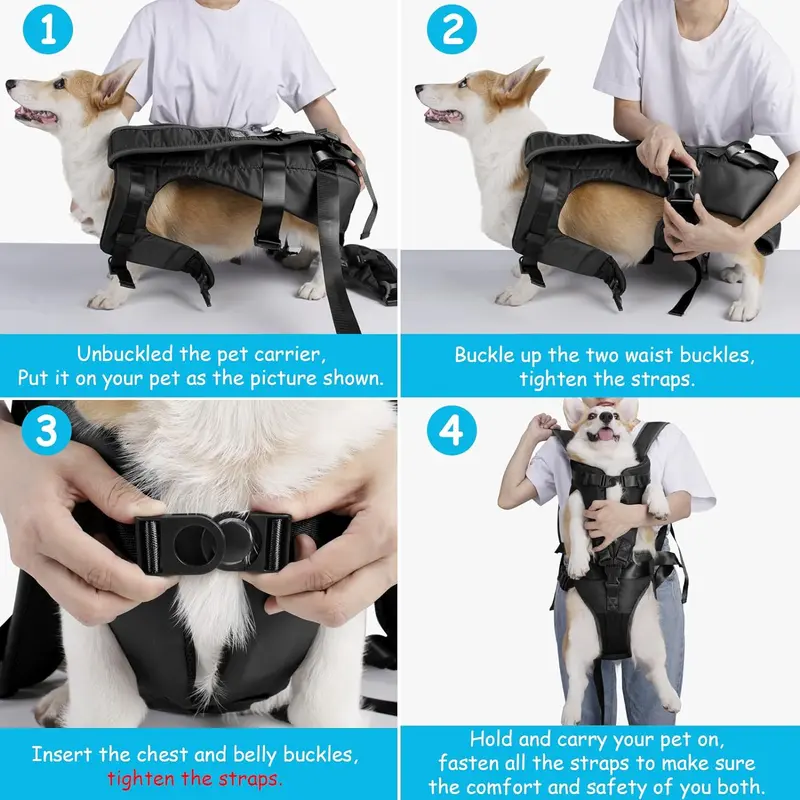 1

Unbuckled the pet carrier,
Put it on your pet as the picture shown.

2

Buckle up the two waist buckles,
tighten the straps.

3

Insert the chest and belly buckles,
tighten the straps.

4

Hold and carry your pet on,
fasten all the straps to make sure
the comfort and safety of you both.