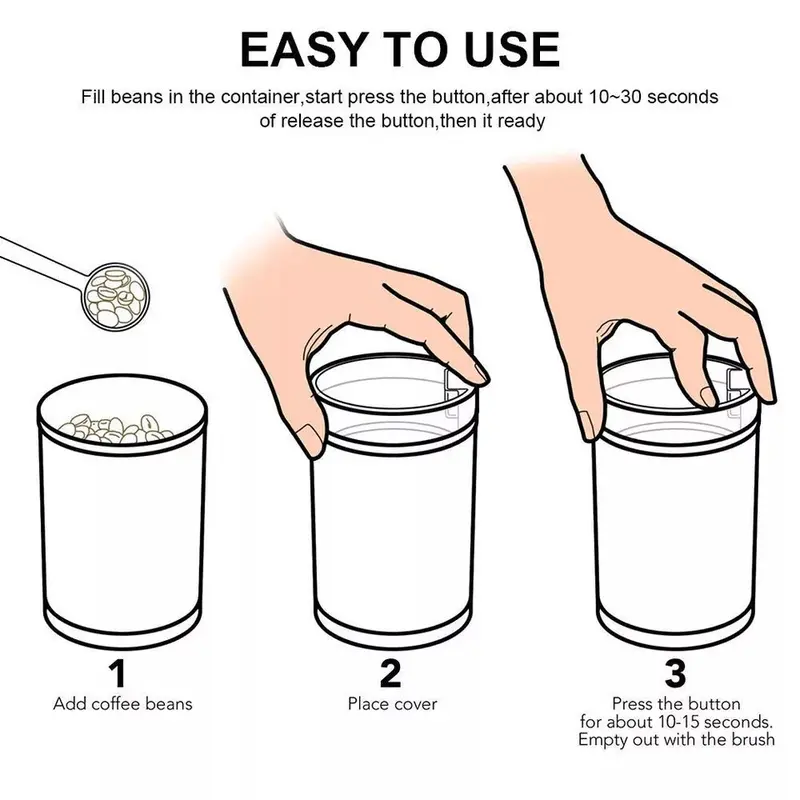 EASY TO USE

Fill beans in the container,start press the button,after about 10~30 seconds of release the button,then it ready

1
Add coffee beans

2
Place cover

3
Press the button for about 10-15 seconds. Empty out with the brush