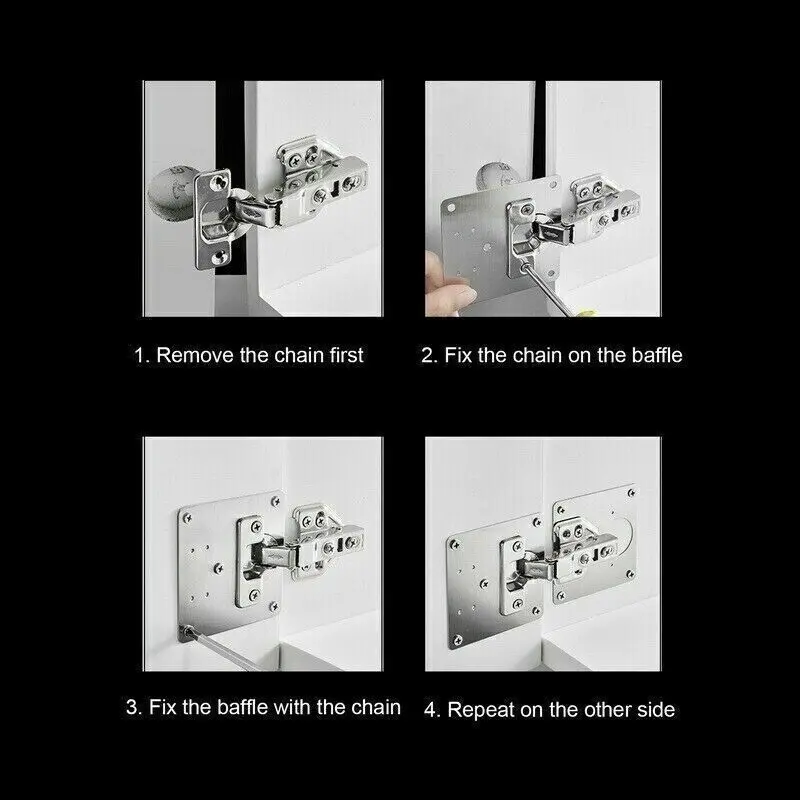 1. Remove the chain first

2. Fix the chain on the baffle

3. Fix the baffle with the chain

4. Repeat on the other side