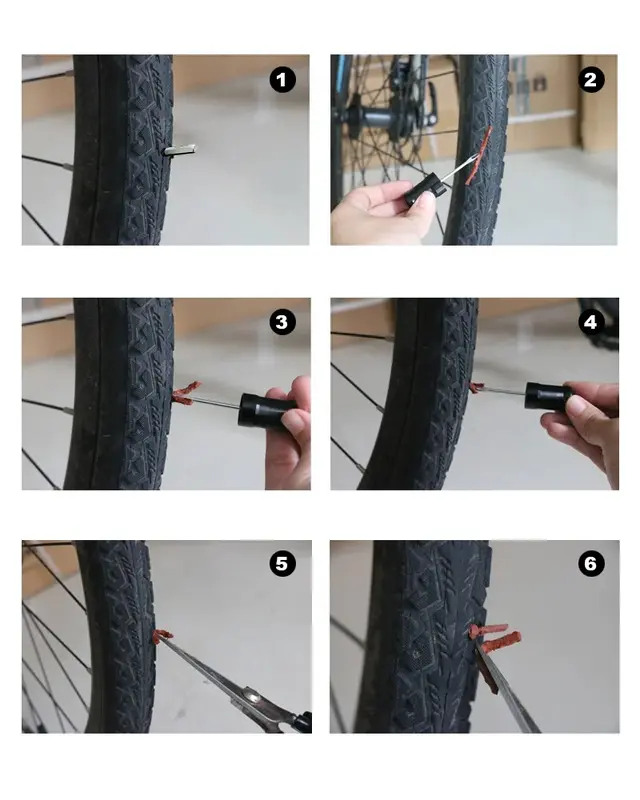 1
2
3
4
5
6