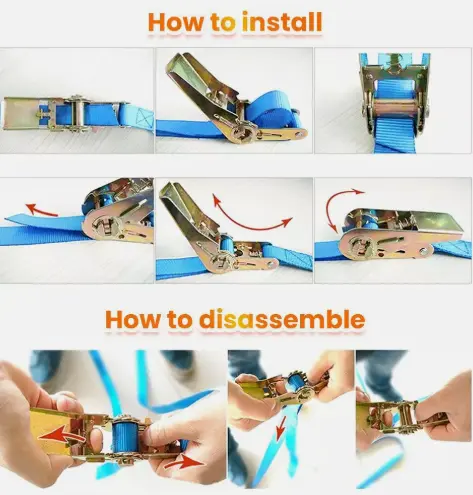 How to install

How to disassemble