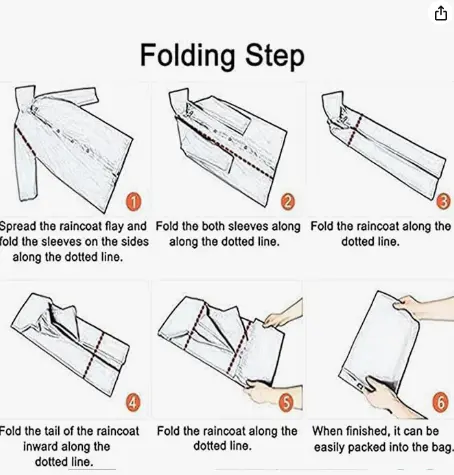 Folding Step

1
Spread the raincoat flay and fold the sleeves on the sides along the dotted line.

2
Fold the both sleeves along along the dotted line.

3
Fold the raincoat along the dotted line.

4
Fold the tail of the raincoat inward along the dotted line.

5
Fold the raincoat along the dotted line.

6
When finished, it can be easily packed into the bag.