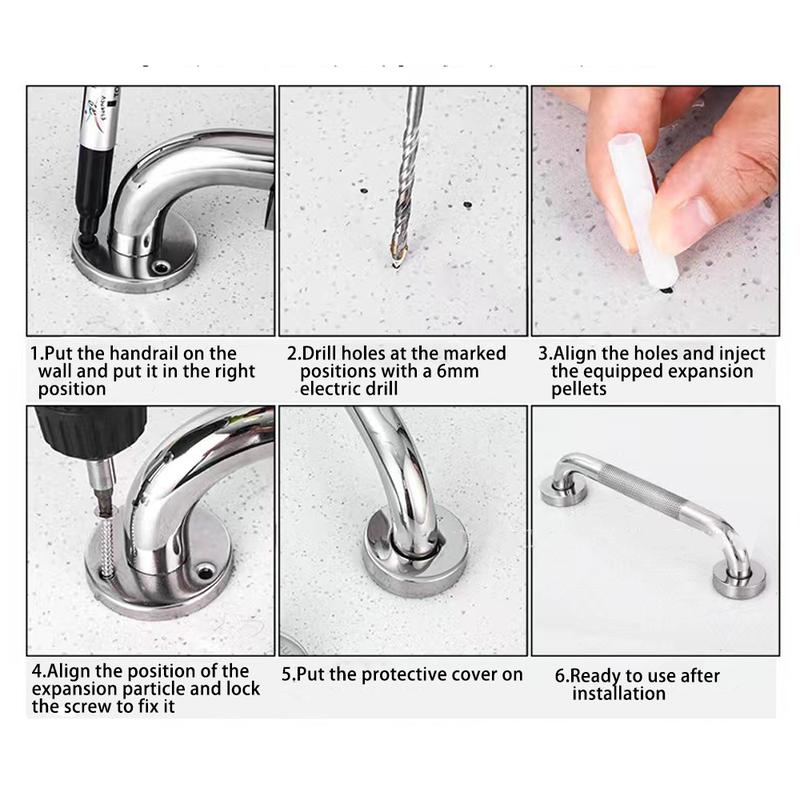 1.Put the handrail on the wall and put it in the right position

2.Drill holes at the marked positions with a 6mm electric drill

3.Align the holes and inject the equipped expansion pellets

4.Align the position of the expansion particle and lock the screw to fix it

5.Put the protective cover on

6.Ready to use after installation