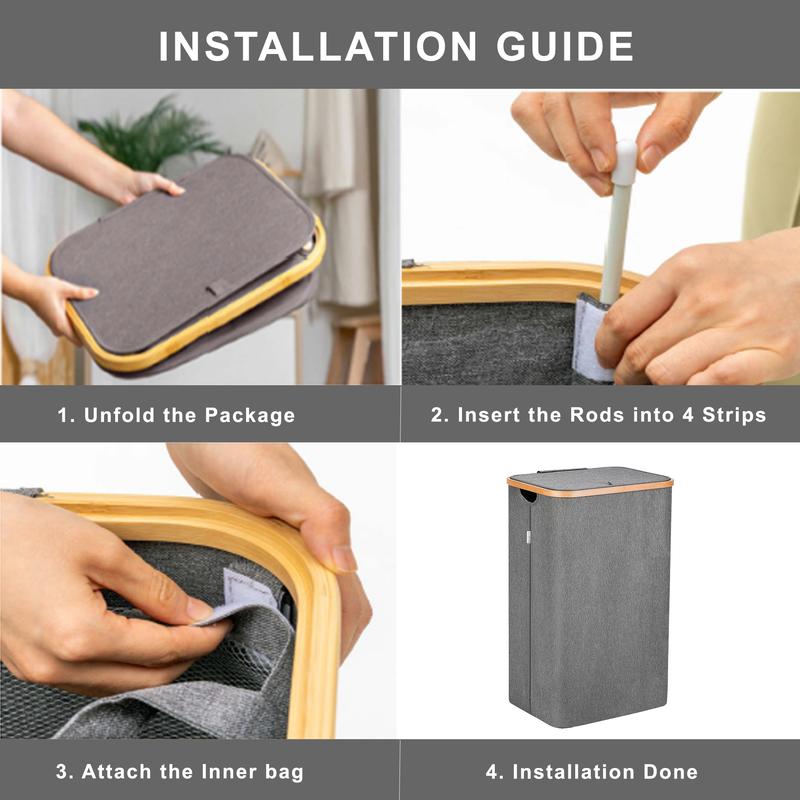 INSTALLATION GUIDE

1. Unfold the Package

2. Insert the Rods into 4 Strips

3. Attach the Inner bag

4. Installation Done