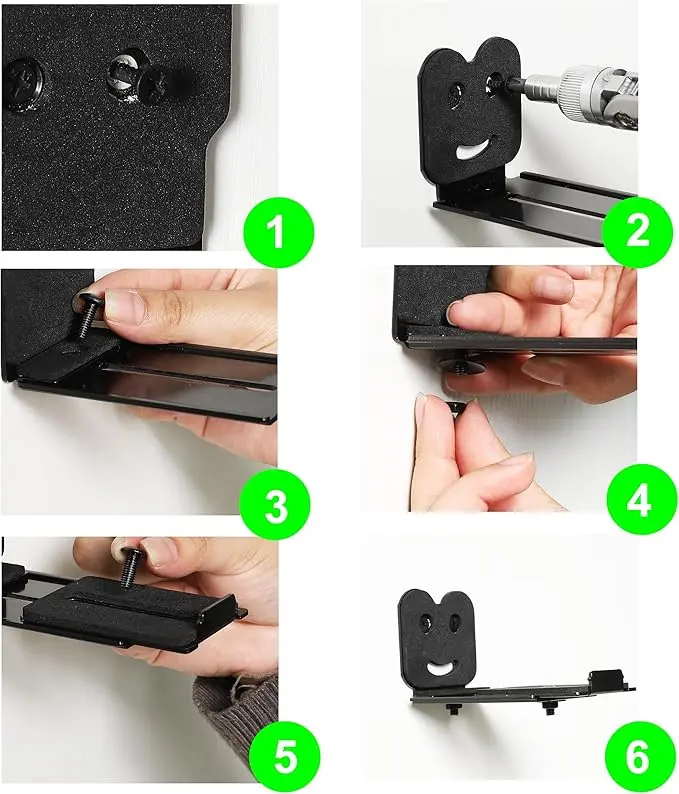 1

2

3

4

5

6