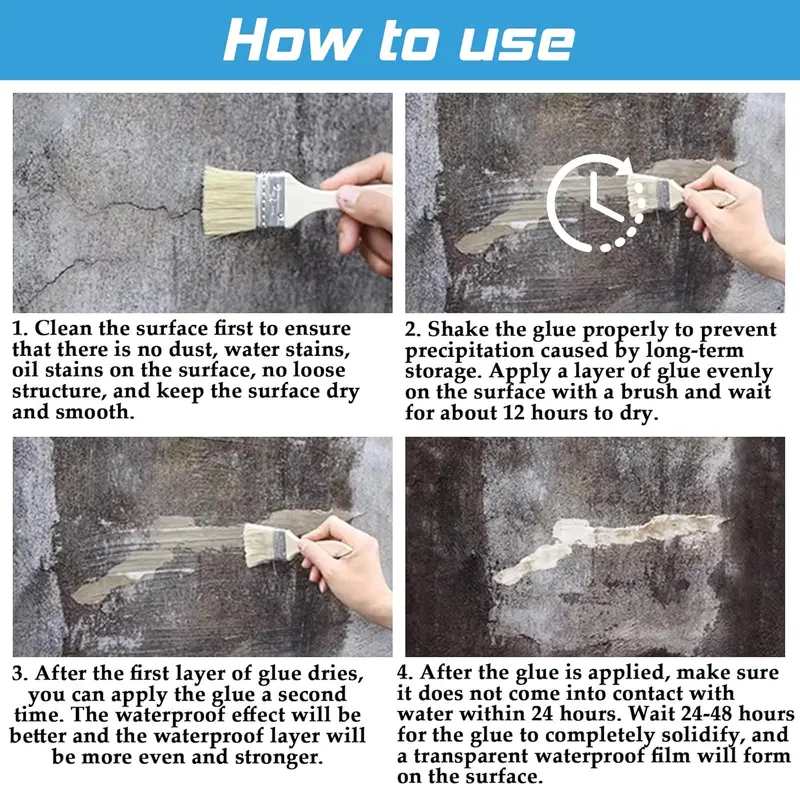 How to use

1. Clean the surface first to ensure that there is no dust, water stains, oil stains on the surface, no loose structure, and keep the surface dry and smooth.

2. Shake the glue properly to prevent precipitation caused by long-term storage. Apply a layer of glue evenly on the surface with a brush and wait for about 12 hours to dry.

3. After the first layer of glue dries, you can apply the glue a second time. The waterproof effect will be better and the waterproof layer will be more even and stronger.

4. After the glue is applied, make sure it does not come into contact with water within 24 hours. Wait 24-48 hours for the glue to completely solidify, and a transparent waterproof film will form on the surface.