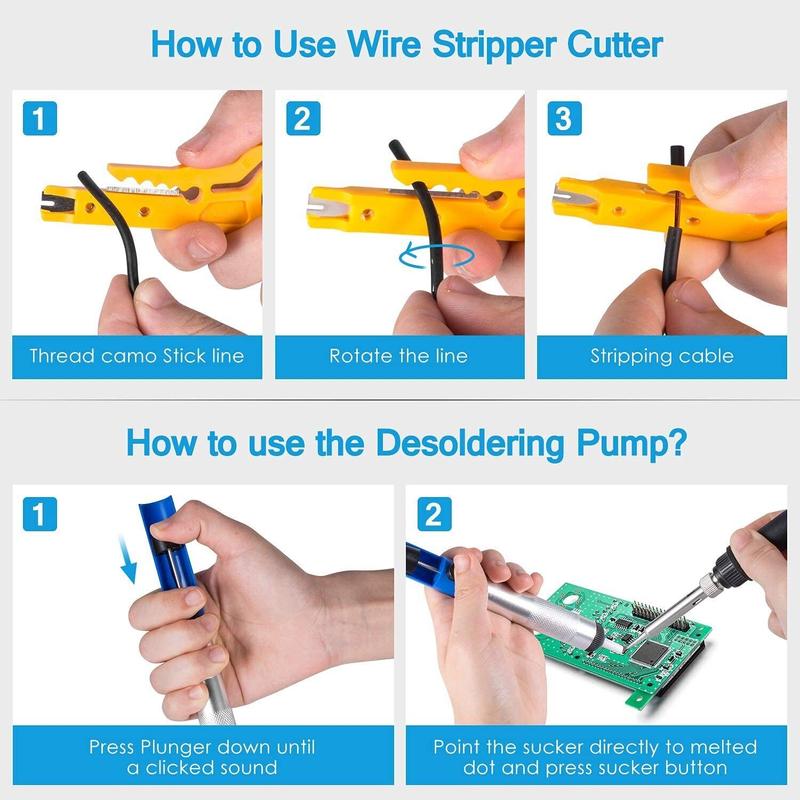 How to Use Wire Stripper Cutter

1

Thread camo Stick line

2

Rotate the line

3

Stripping cable

How to use the Desoldering Pump?

1

Press Plunger down until a clicked sound

2

Point the sucker directly to melted dot and press sucker button