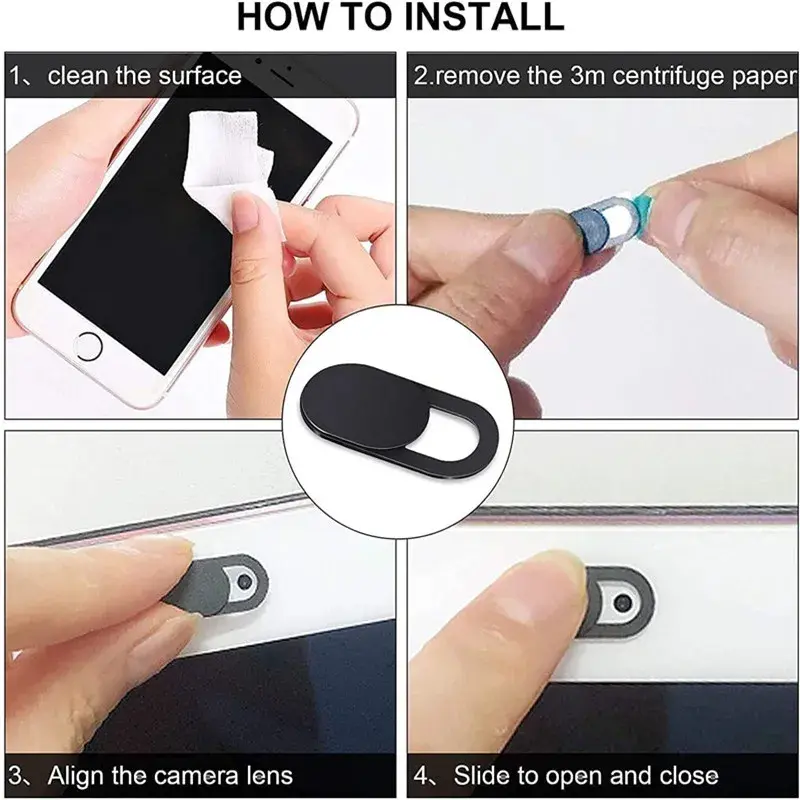 HOW TO INSTALL

1、clean the surface

2.remove the 3m centrifuge paper

3、Align the camera lens

4、Slide to open and close