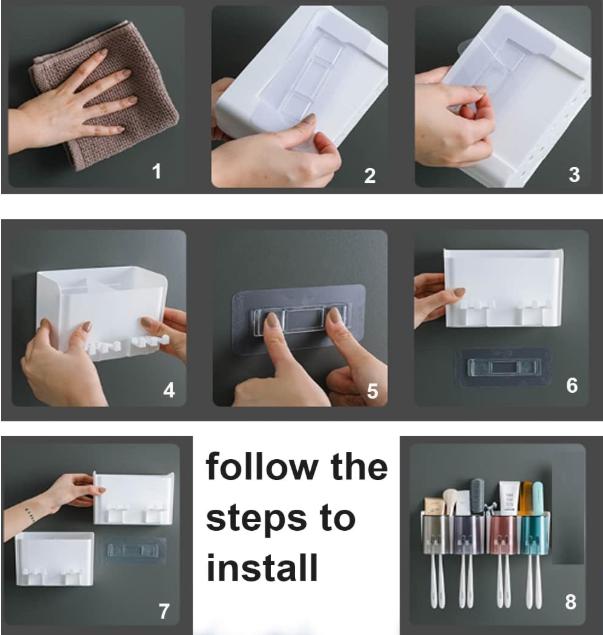 1

2

3

4

5

6

7

follow the steps to install

8