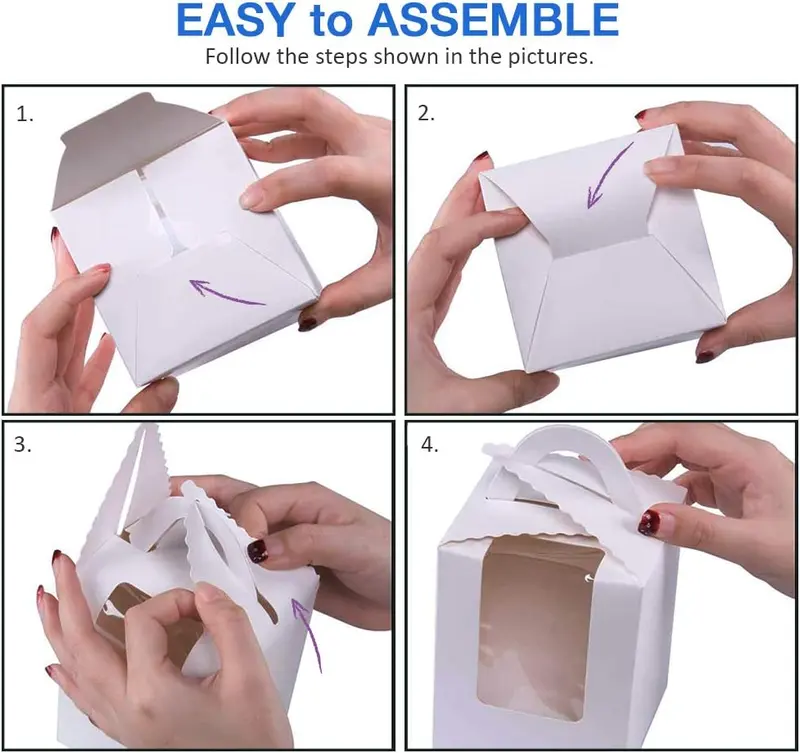 EASY to ASSEMBLE
Follow the steps shown in the pictures.

1.

2.

3.

4.