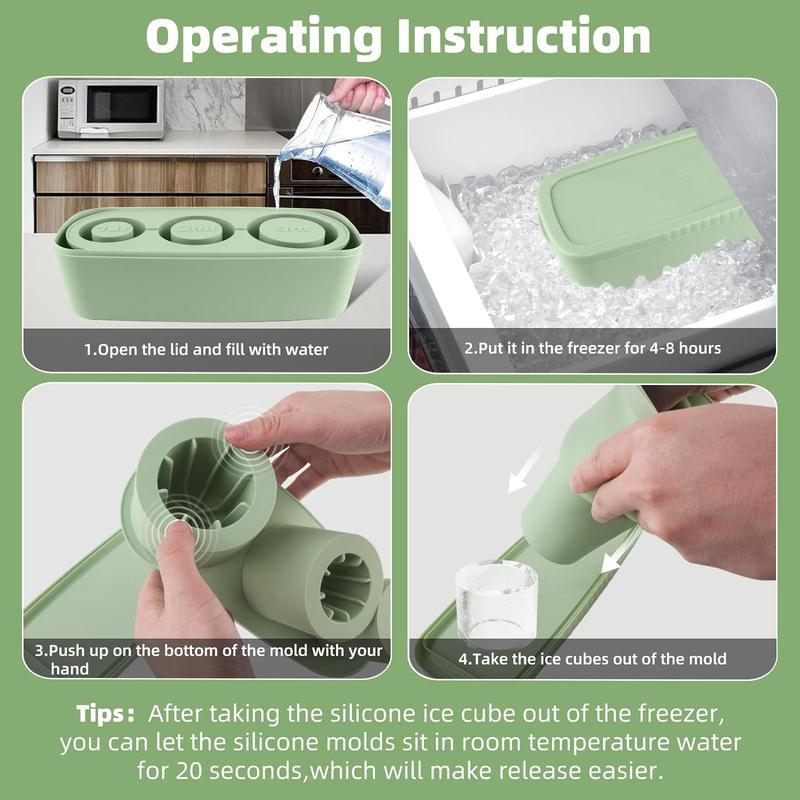 Operating Instruction

1.Open the lid and fill with water

2.Put it in the freezer for 4-8 hours

3.Push up on the bottom of the mold with your hand

4.Take the ice cubes out of the mold

Tips: After taking the silicone ice cube out of the freezer, you can let the silicone molds sit in room temperature water for 20 seconds,which will make release easier.