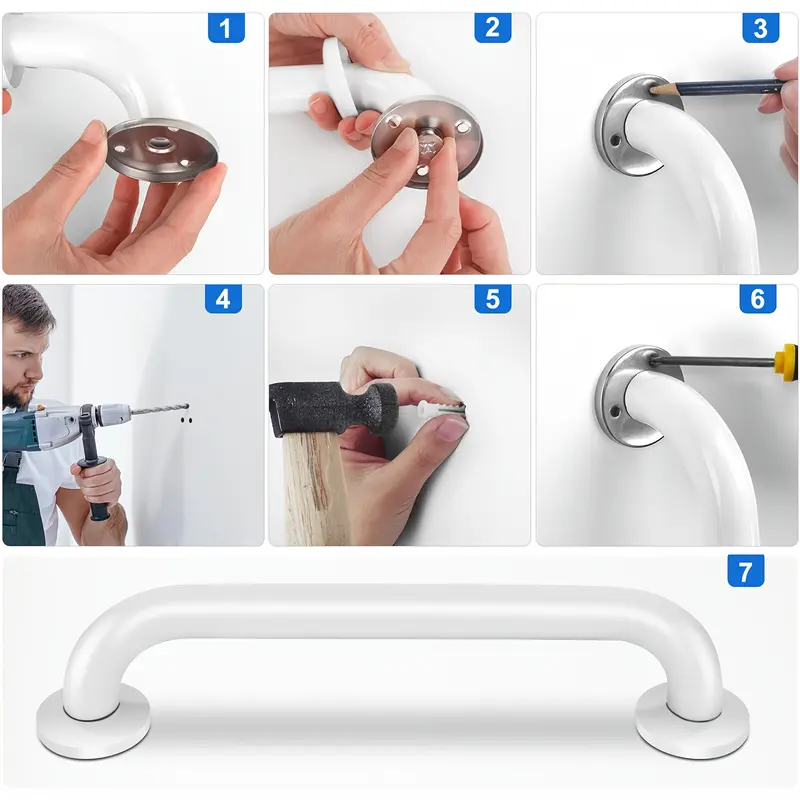 1

2

3

4

5

6

7