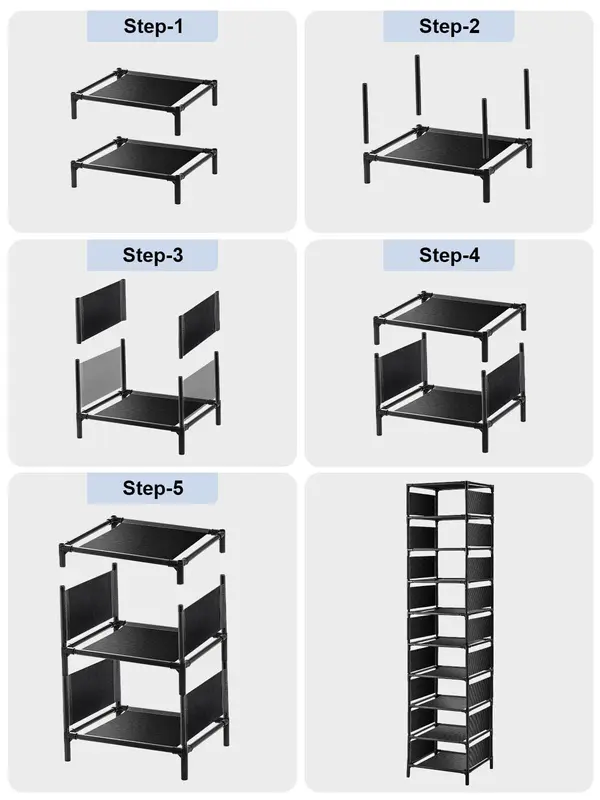 Step-1

Step-2

Step-3

Step-4

Step-5