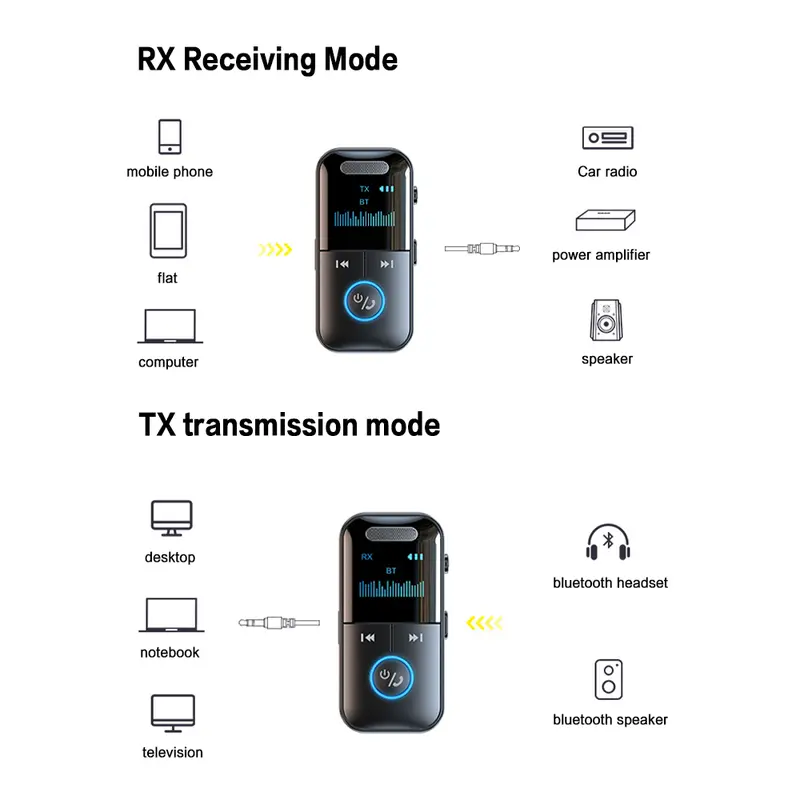 RX Receiving Mode

mobile phone

flat

computer

TX

BT

Car radio

power amplifier

speaker

TX transmission mode

desktop

notebook

television

RX

BT

bluetooth headset

bluetooth speaker