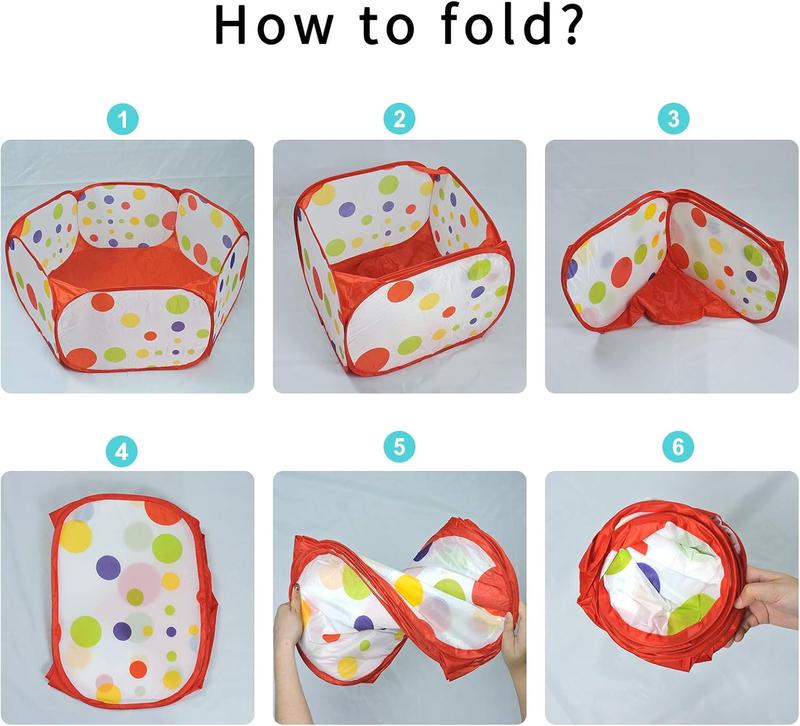 How to fold?

1

2

3

4

5

6