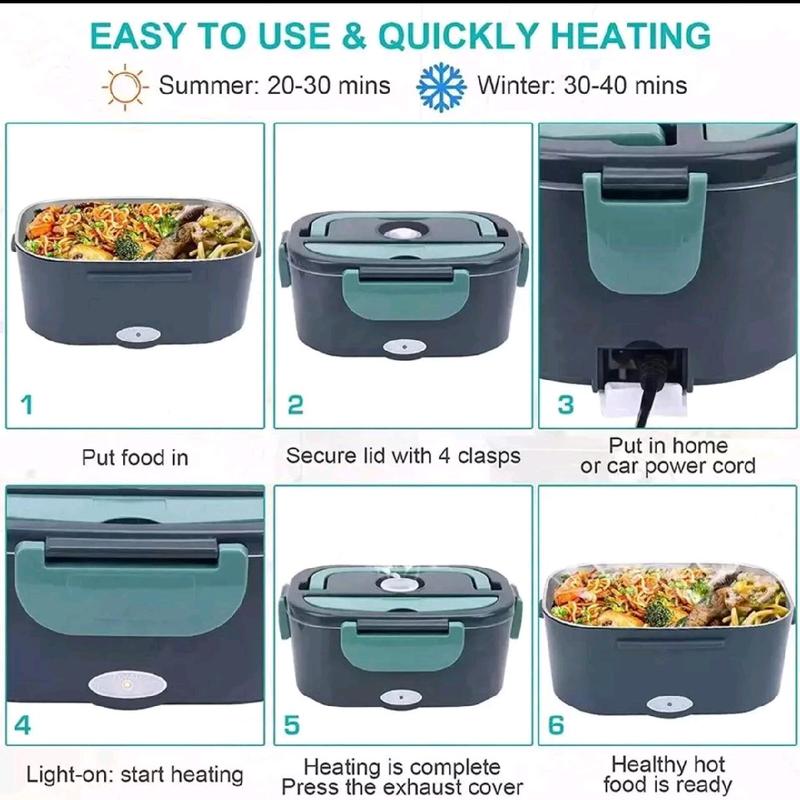 EASY TO USE & QUICKLY HEATING

Summer: 20-30 mins Winter: 30-40 mins

1

Put food in

2

Secure lid with 4 clasps

3

Put in home or car power cord

4

Light-on: start heating

5

Heating is complete Press the exhaust cover

6

Healthy hot food is ready