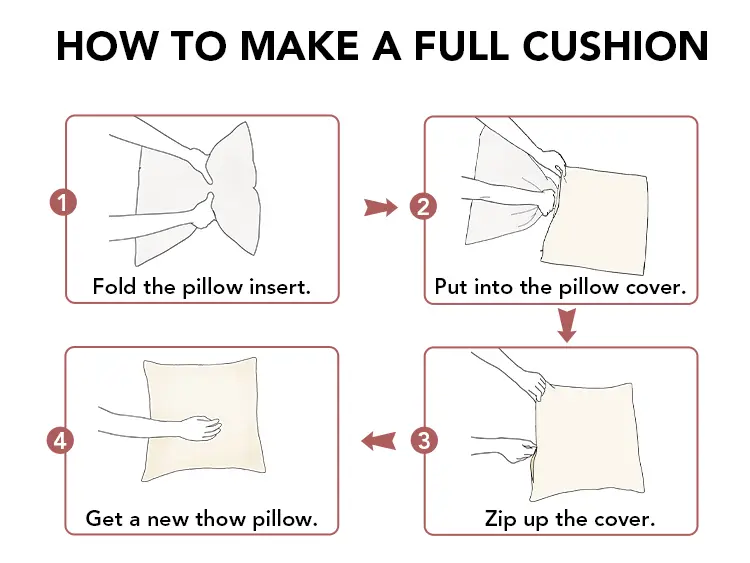 HOW TO MAKE A FULL CUSHION

1
Fold the pillow insert.

2
Put into the pillow cover.

3
Zip up the cover.

4
Get a new thow pillow.