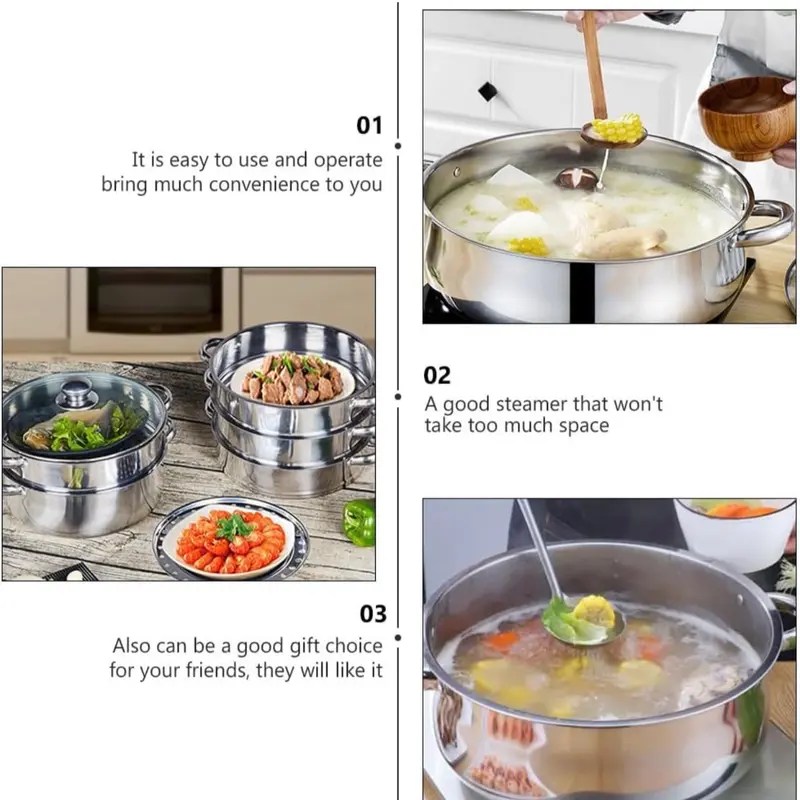 01

It is easy to use and operate bring much convenience to you

02

A good steamer that won't take too much space

03

Also can be a good gift choice for your friends, they will like it