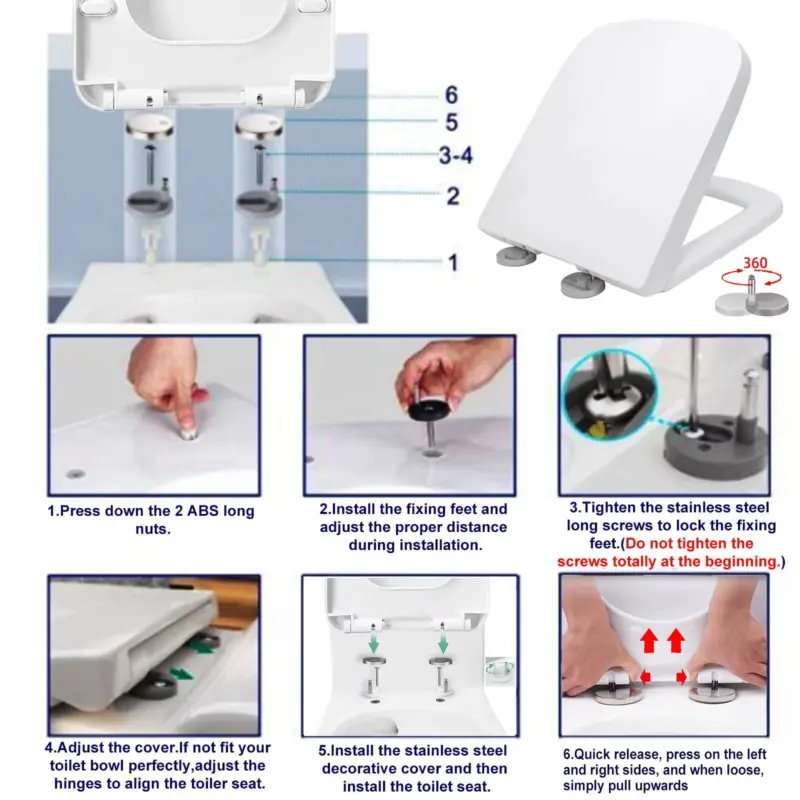 6
5
3-4
2
1

360

1.Press down the 2 ABS long nuts.

2.Install the fixing feet and adjust the proper distance during installation.

3.Tighten the stainless steel long screws to lock the fixing feet.(Do not tighten the screws totally at the beginning.)

4.Adjust the cover.If not fit your toilet bowl perfectly,adjust the hinges to align the toiler seat.

5.Install the stainless steel decorative cover and then install the toilet seat.

6.Quick release, press on the left and right sides, and when loose, simply pull upwards