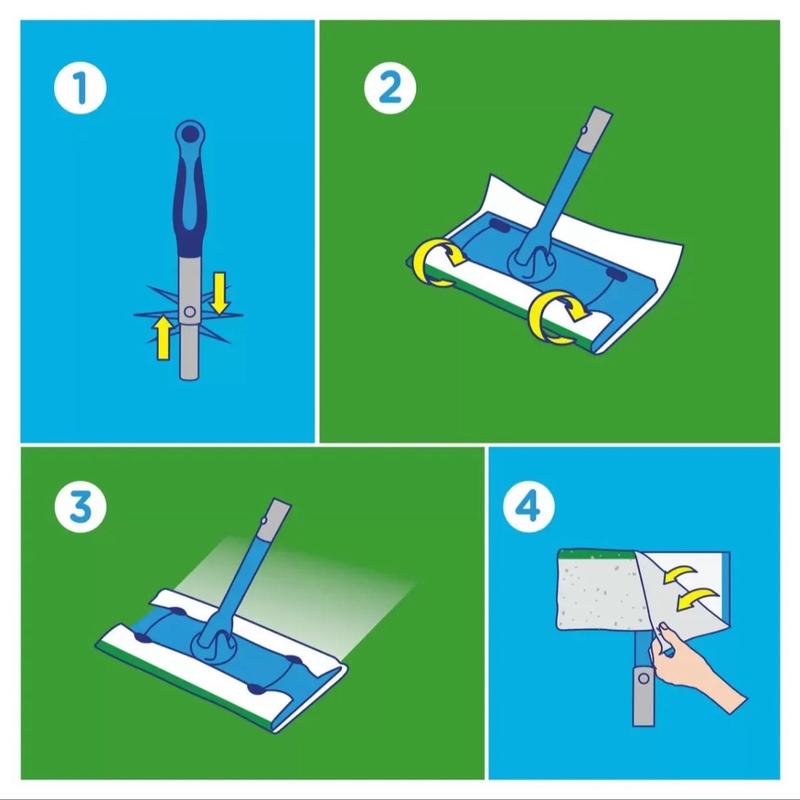 1

2

3

4