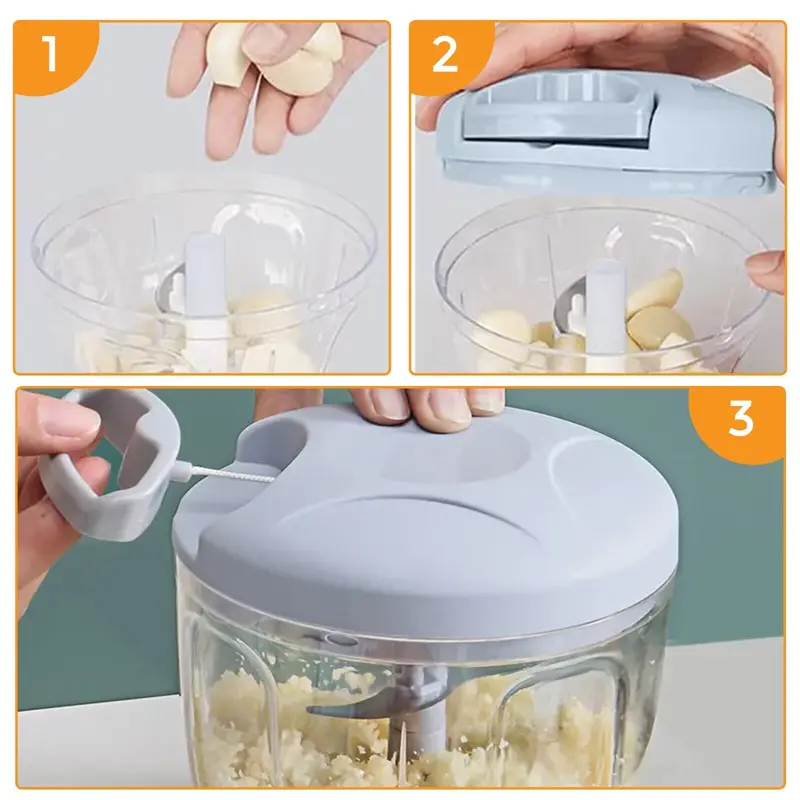 1

2

3