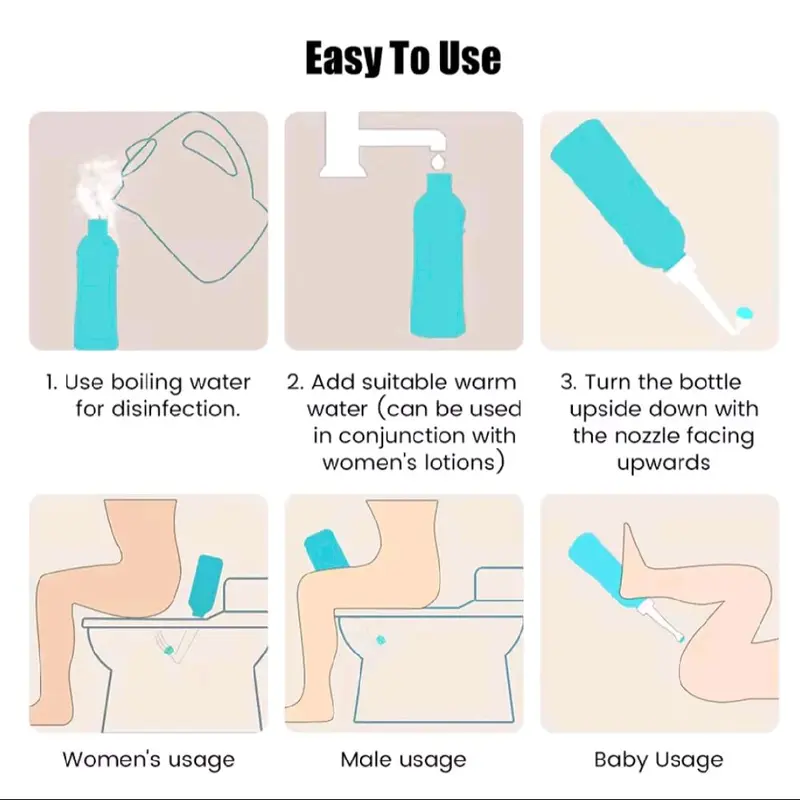 Easy To Use

1. Use boiling water for disinfection.

2. Add suitable warm water (can be used in conjunction with women's lotions)

3. Turn the bottle upside down with the nozzle facing upwards

Women's usage

Male usage

Baby Usage