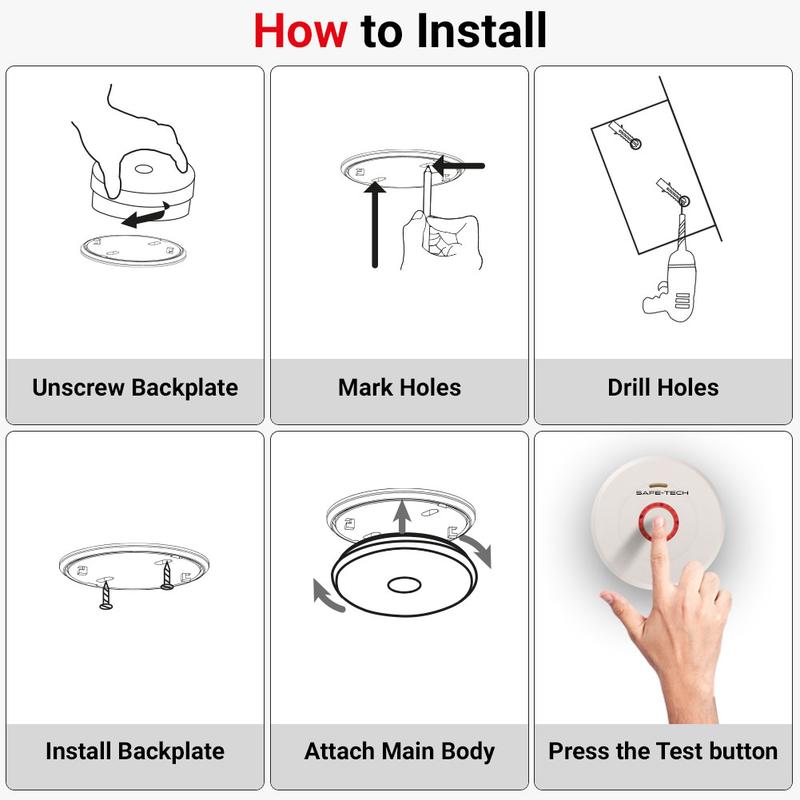 How to Install

Unscrew Backplate

Mark Holes

Drill Holes

Install Backplate

Attach Main Body

SAFE-TECH

Press the Test button