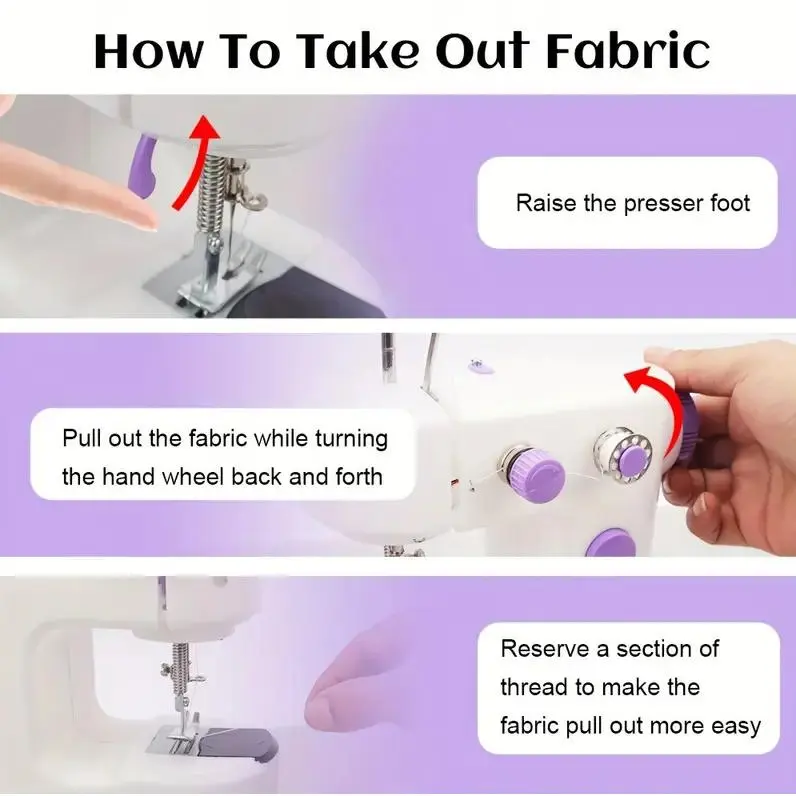 How To Take Out Fabric

Raise the presser foot

Pull out the fabric while turning the hand wheel back and forth

Reserve a section of thread to make the fabric pull out more easy