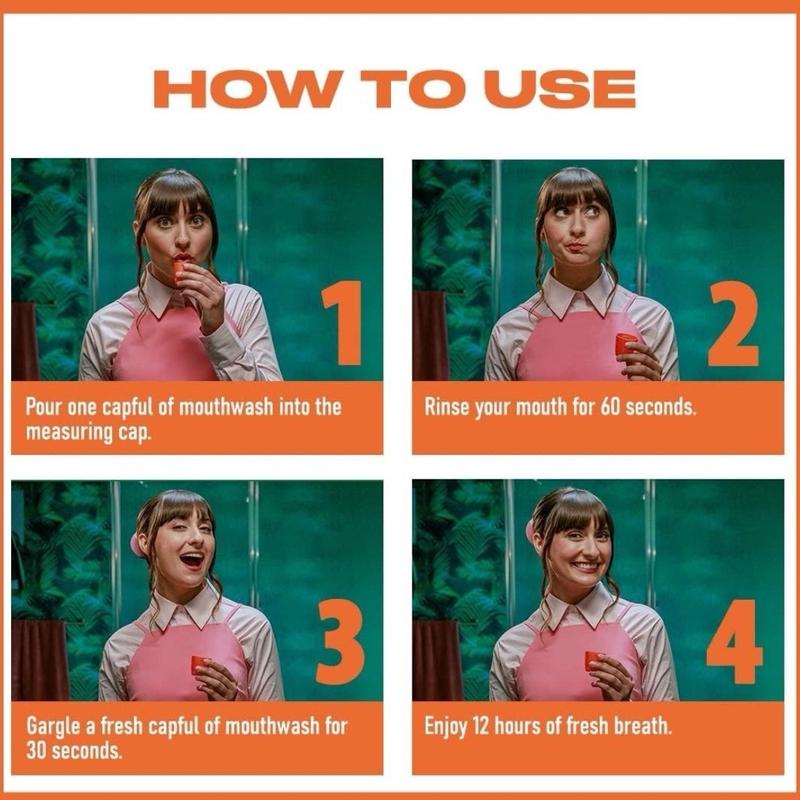 HOW TO USE

1

Pour one capful of mouthwash into the measuring cap.

2

Rinse your mouth for 60 seconds.

3

Gargle a fresh capful of mouthwash for 30 seconds.

4

Enjoy 12 hours of fresh breath.