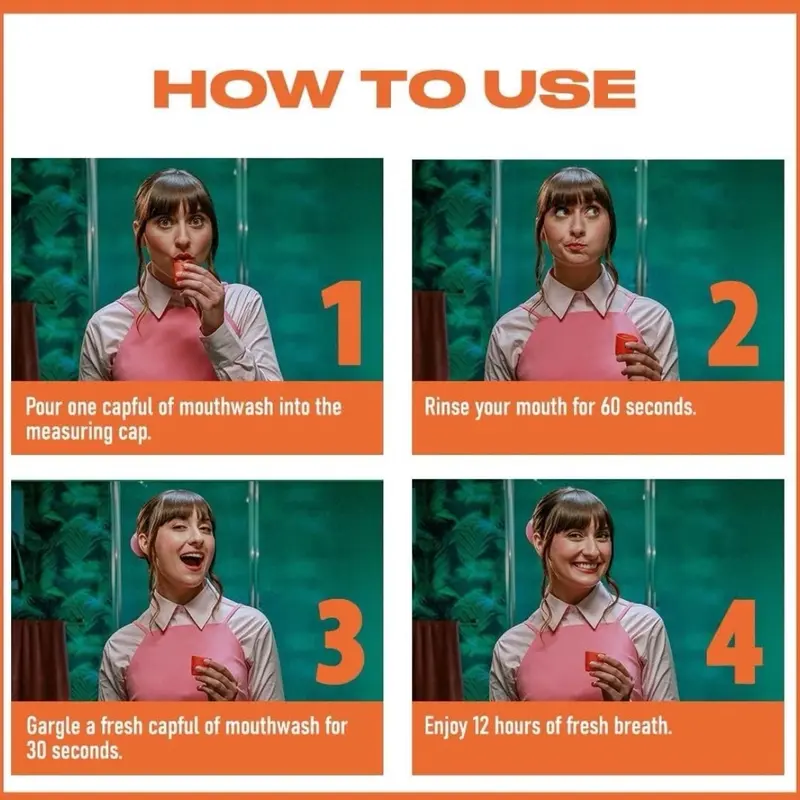 HOW TO USE

1

Pour one capful of mouthwash into the measuring cap.

2

Rinse your mouth for 60 seconds.

3

Gargle a fresh capful of mouthwash for 30 seconds.

4

Enjoy 12 hours of fresh breath.