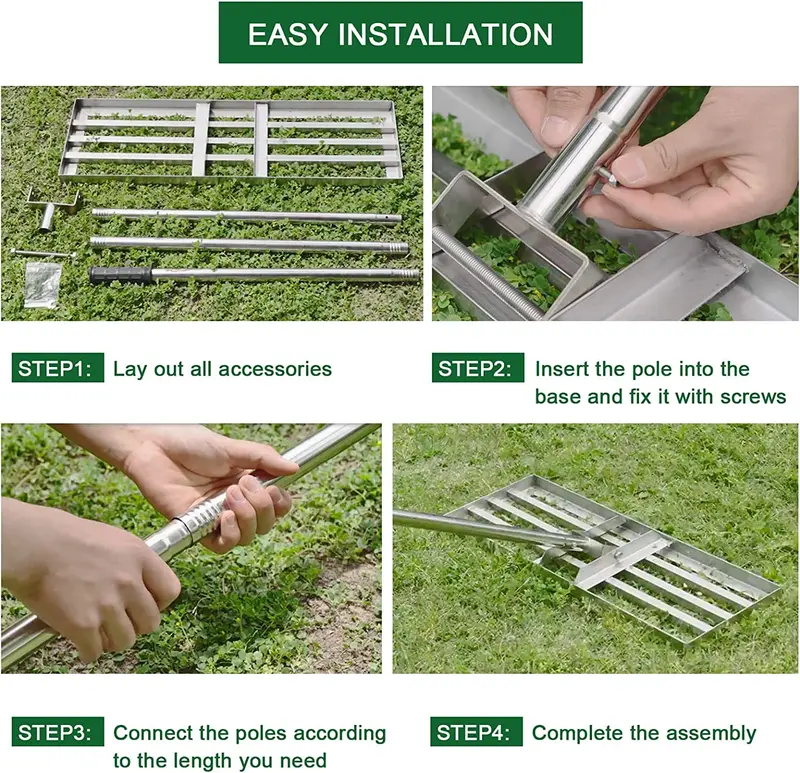 EASY INSTALLATION

STEP1: Lay out all accessories

STEP2: Insert the pole into the base and fix it with screws

STEP3: Connect the poles according to the length you need

STEP4: Complete the assembly