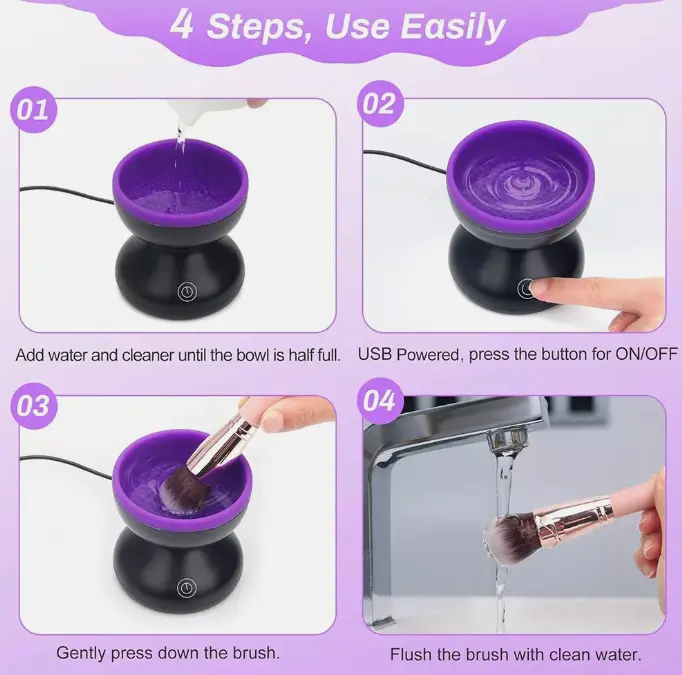 4 Steps, Use Easily

01

Add water and cleaner until the bowl is half full.

02

USB Powered, press the button for ON/OFF

03

Gently press down the brush.

04

Flush the brush with clean water.