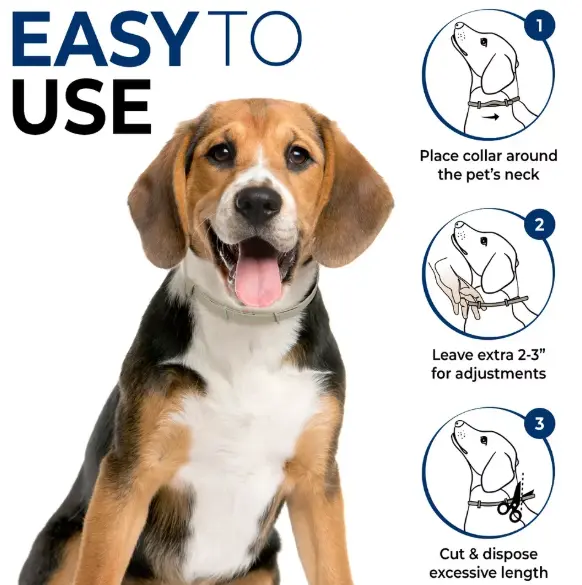 EASY TO USE

1
Place collar around the pet's neck

2
Leave extra 2-3" for adjustments

3
Cut & dispose excessive length