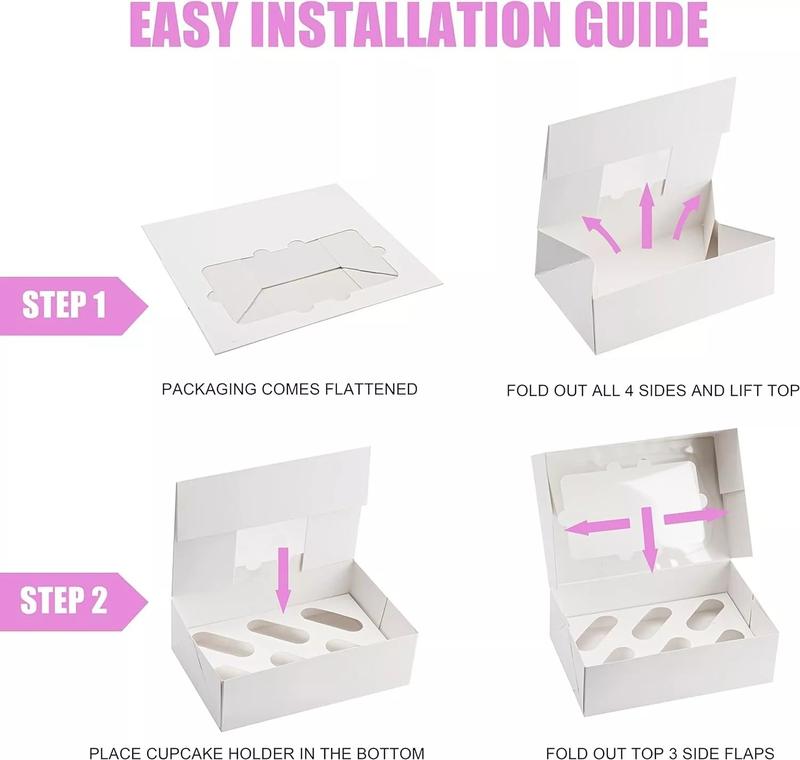 EASY INSTALLATION GUIDE

STEP 1

PACKAGING COMES FLATTENED

FOLD OUT ALL 4 SIDES AND LIFT TOP

STEP 2

PLACE CUPCAKE HOLDER IN THE BOTTOM

FOLD OUT TOP 3 SIDE FLAPS