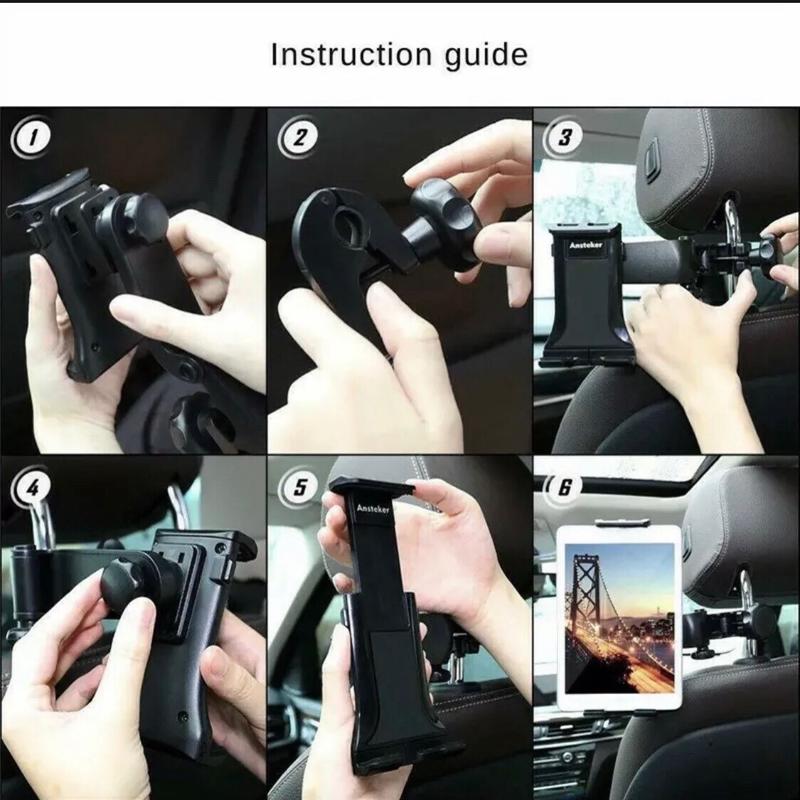 Instruction guide

1

2

3

Ansteker

4

5

Ansteker

6