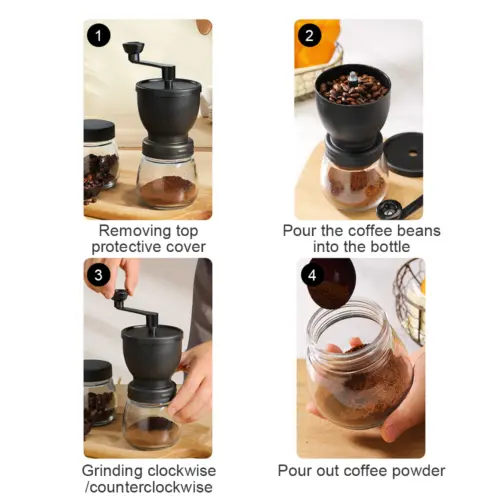 1

Removing top protective cover

2

Pour the coffee beans into the bottle

3

Grinding clockwise /counterclockwise

4

Pour out coffee powder