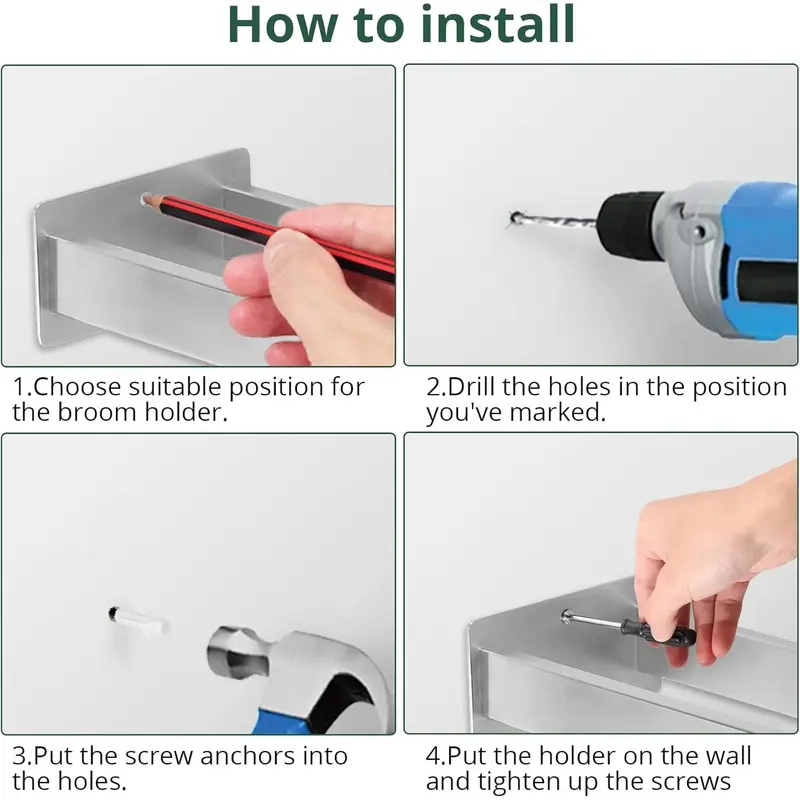 How to install

1.Choose suitable position for the broom holder.

2.Drill the holes in the position you've marked.

3.Put the screw anchors into the holes.

4.Put the holder on the wall and tighten up the screws