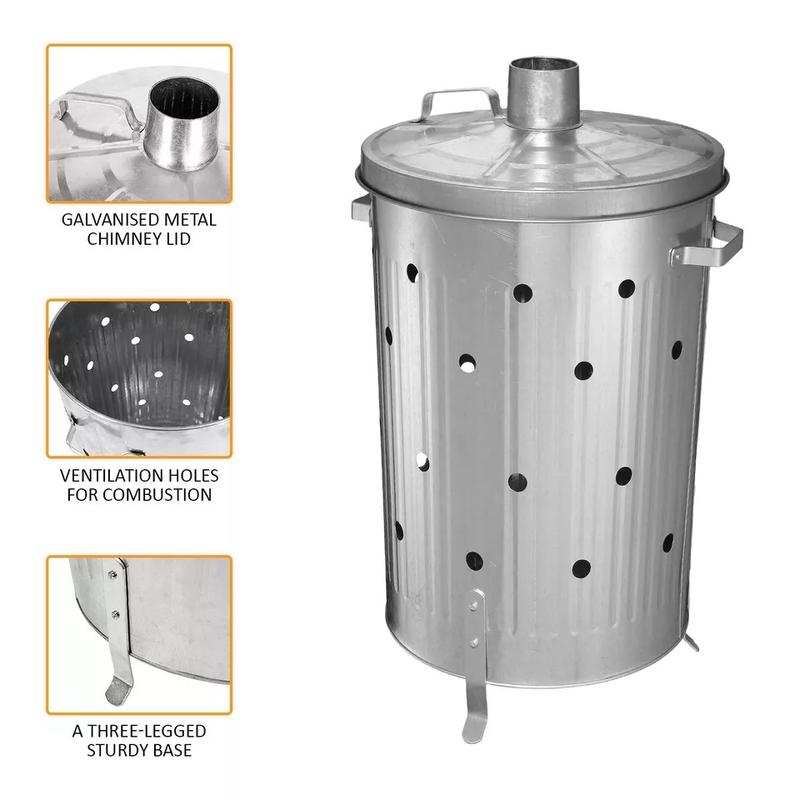 GALVANISED METAL CHIMNEY LID

VENTILATION HOLES FOR COMBUSTION

A THREE-LEGGED STURDY BASE