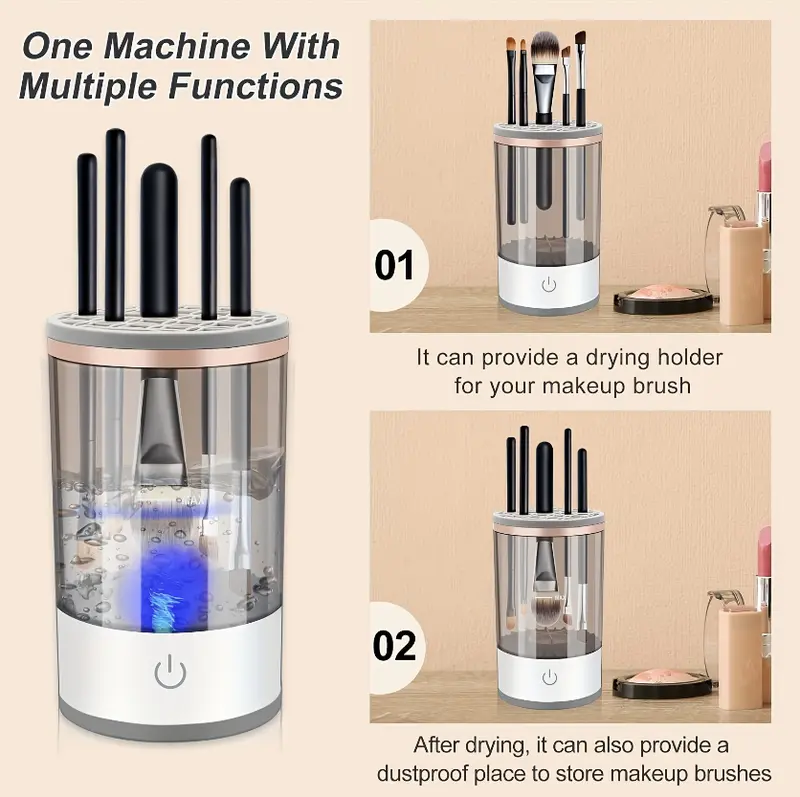 One Machine With Multiple Functions

01

It can provide a drying holder for your makeup brush

02

After drying, it can also provide a dustproof place to store makeup brushes