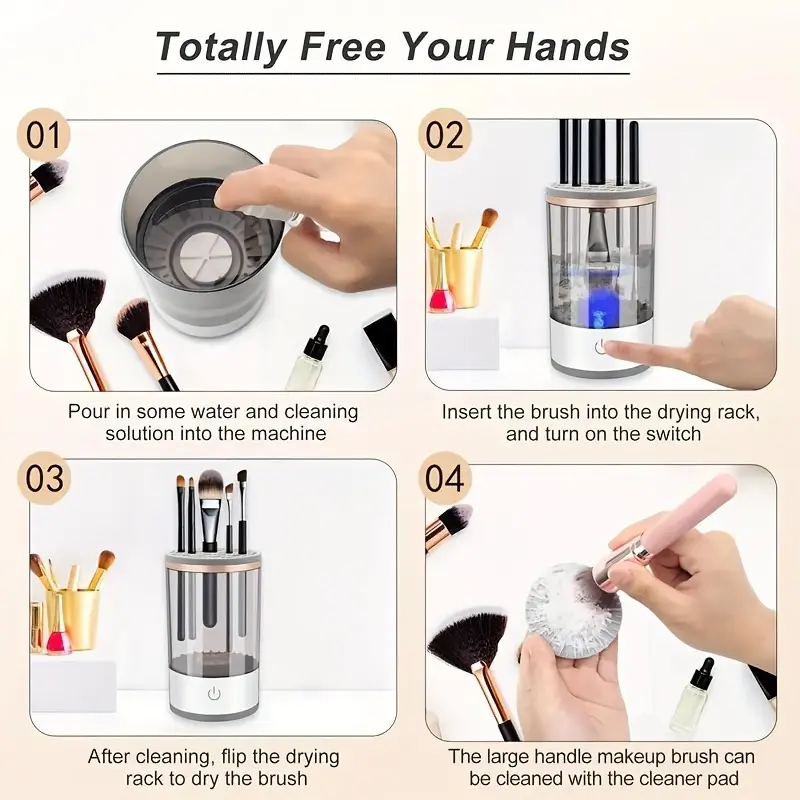 Totally Free Your Hands

01

Pour in some water and cleaning solution into the machine

02

Insert the brush into the drying rack, and turn on the switch

03

After cleaning, flip the drying rack to dry the brush

04

The large handle makeup brush can be cleaned with the cleaner pad