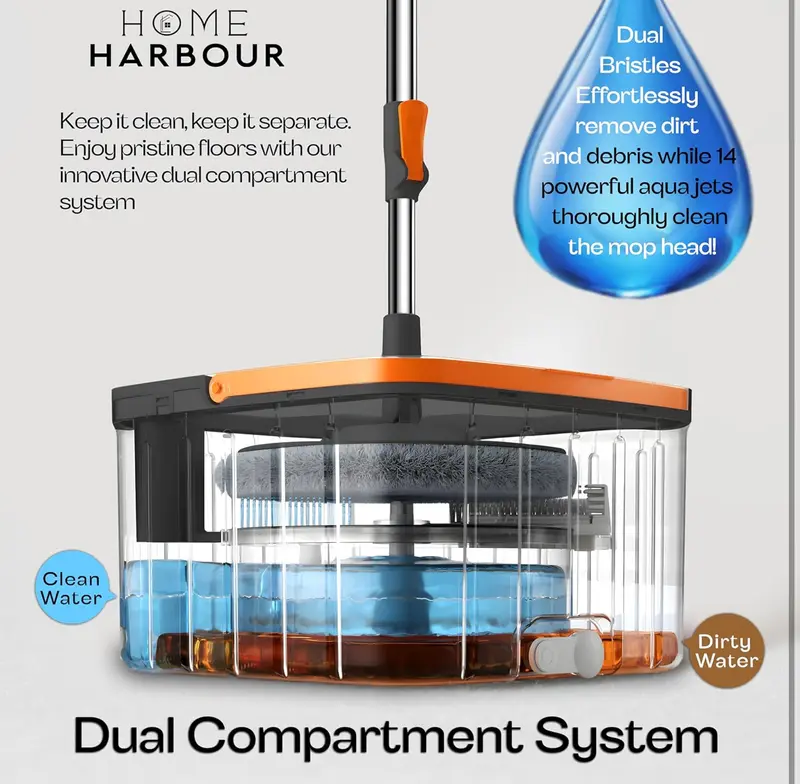 HOME
HARBOUR

Keep it clean, keep it separate. Enjoy pristine floors with our innovative dual compartment system

Dual Bristles Effortlessly remove dirt and debris while 14 powerful aqua jets thoroughly clean the mop head!

Clean Water

Dirty Water

Dual Compartment System